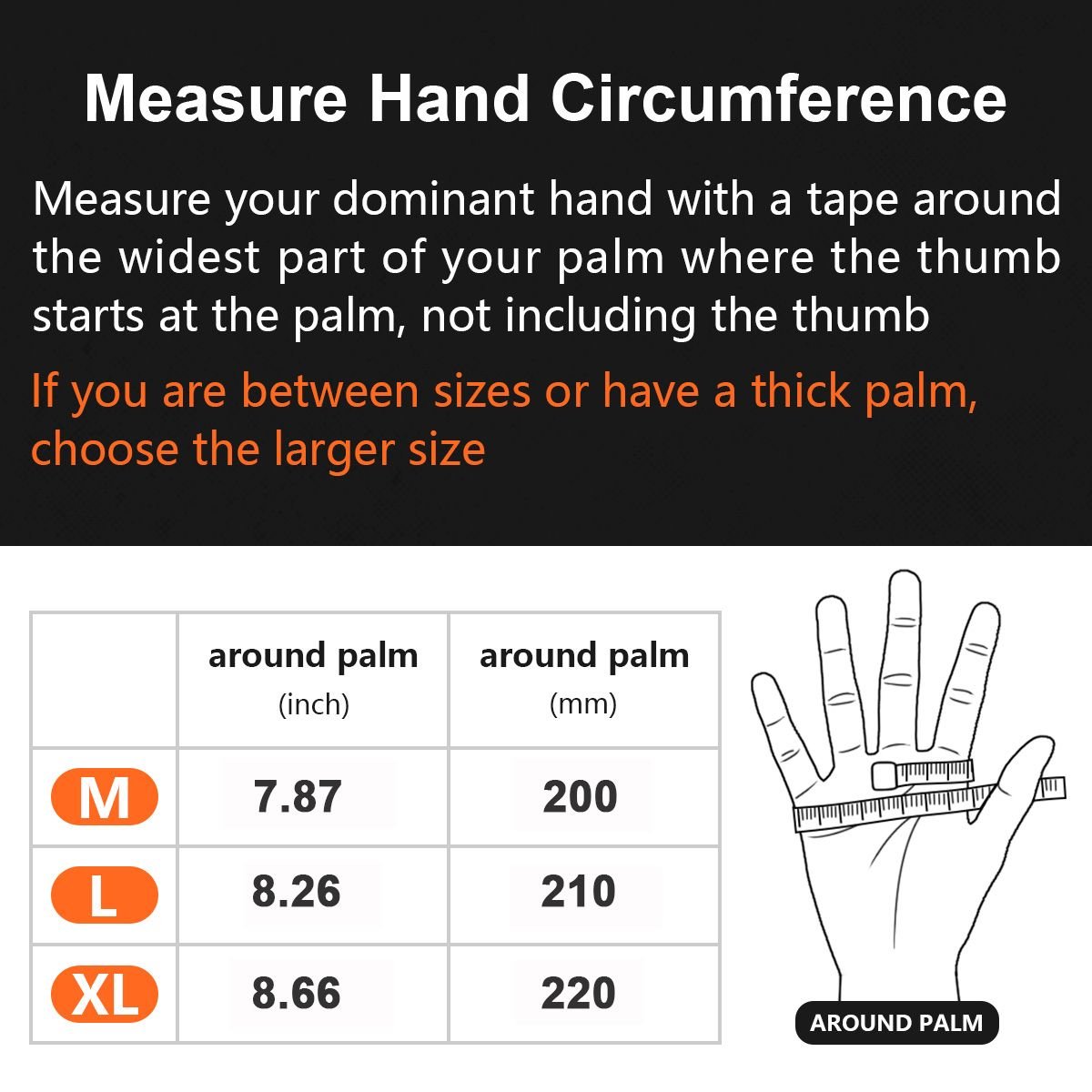 Measure Hand Circumference

Measure your dominant hand with a tape around the widest part of your palm where the thumb starts at the palm, not including the thumb

If you are between sizes or have a thick palm, choose the larger size

| | around palm (inch) | around palm (mm) |
|---|---|---|
| M | 7.87 | 200 |
| L | 8.26 | 210 |
| XL | 8.66 | 220 |

AROUND PALM