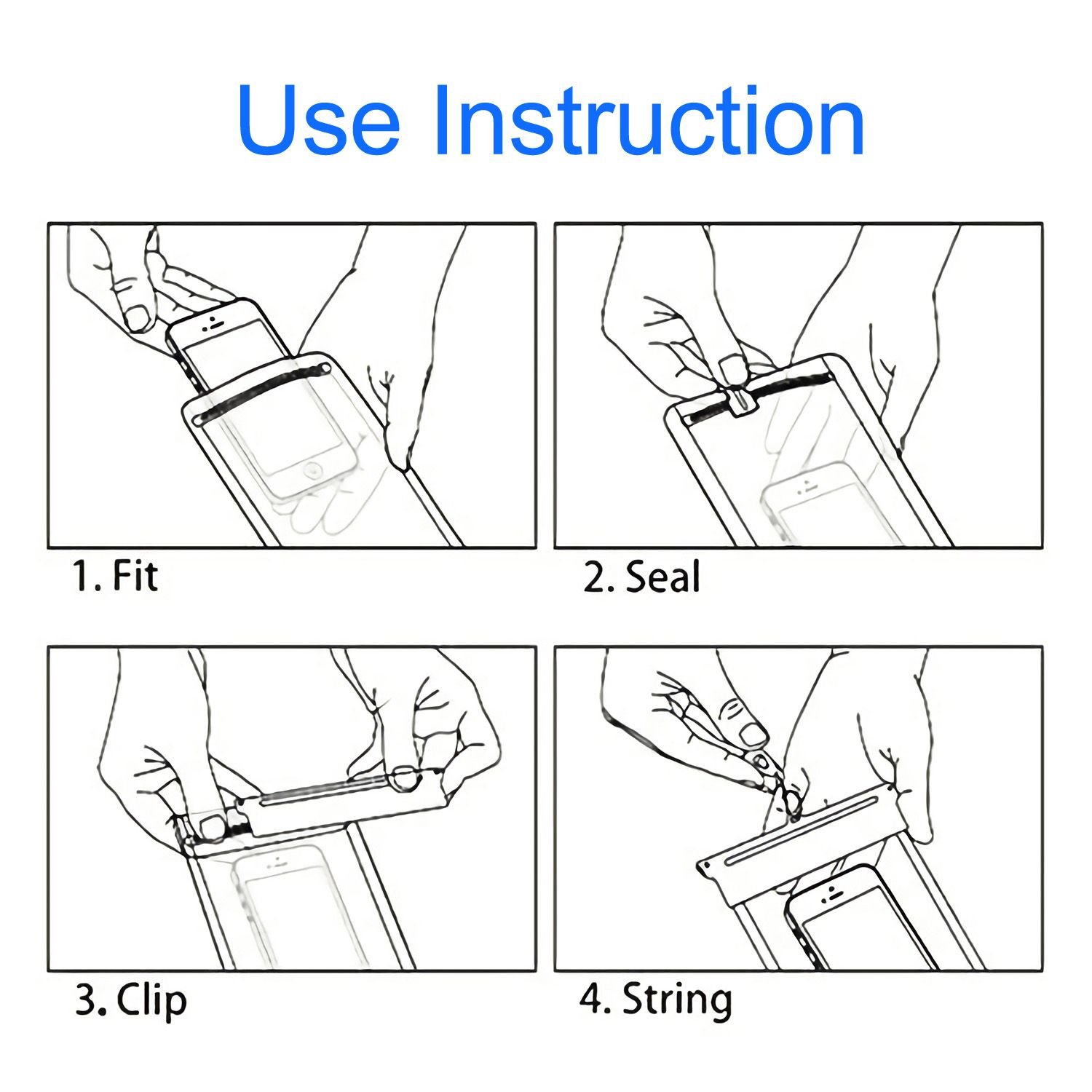 Use Instruction

1. Fit

2. Seal

3. Clip

4. String